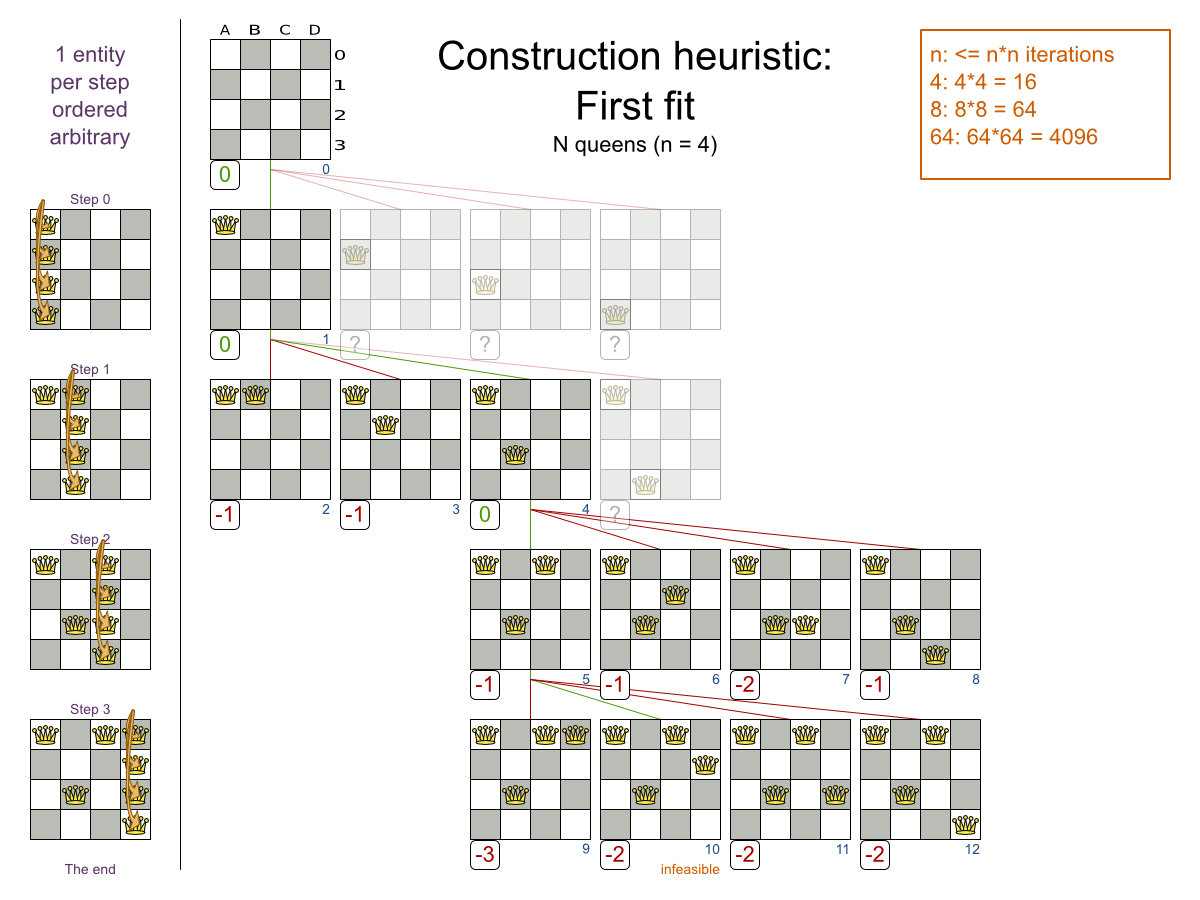 1 entity
per step
ordered
arbitrary

Step 0

Step 1

Step 2

Step 3

The end

A B C D
0
1
2
3

Construction heuristic:
First fit
N queens (n = 4)

n: <= n*n iterations
4: 4*4 = 16
8: 8*8 = 64
64: 64*64 = 4096

0
0

0
1
?
?
?

-1
2
-1
3
0
4
?

-1
5
-1
6
-2
7
-1
8

-3
9
-2
10
infeasible
-2
11
-2
12